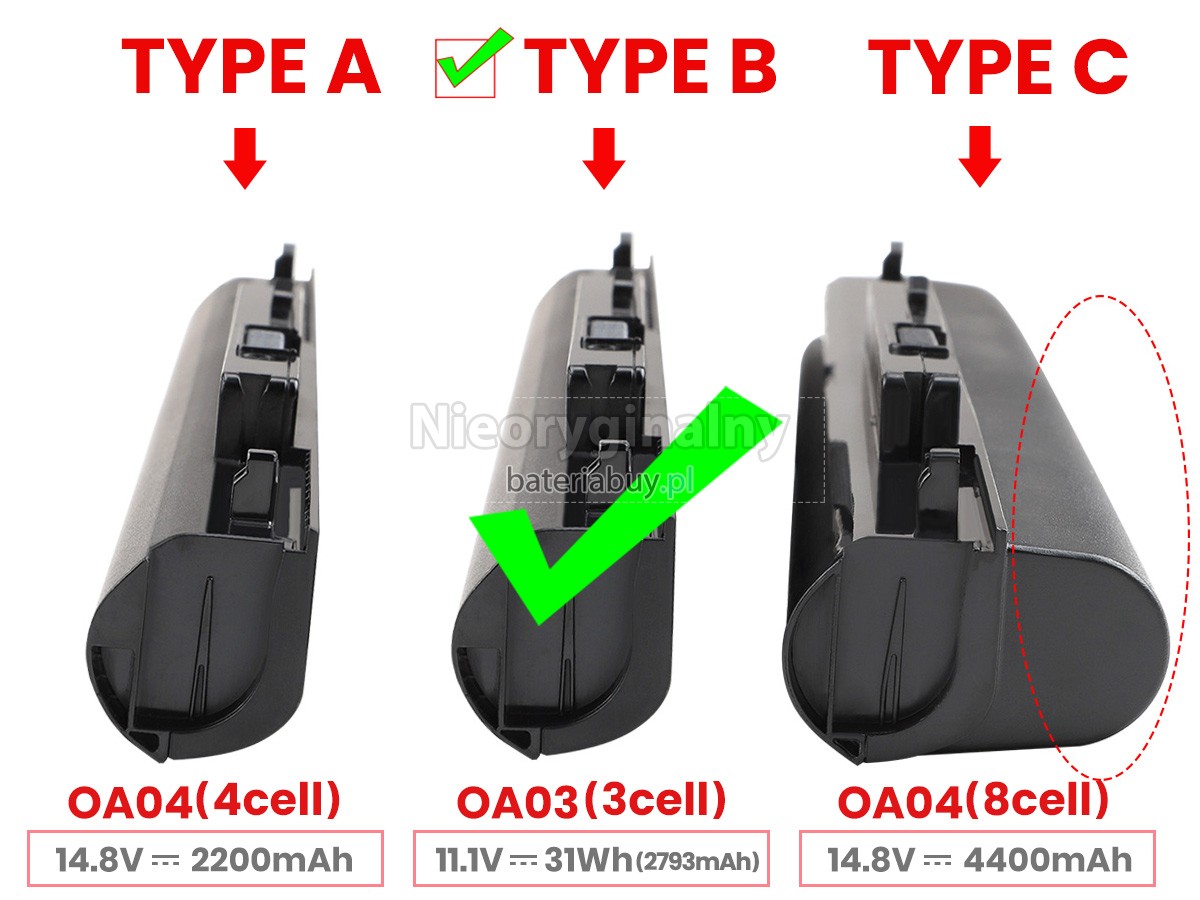 TYPE A

TYPE B

TYPE C

Nieoryginalny
bateriabuy.pl

OA04(4cell)
14.8V ⎓ 2200mAh

OA03(3cell)
11.1V ⎓ 31Wh(2793mAh)

OA04(8cell)
14.8V ⎓ 4400mAh