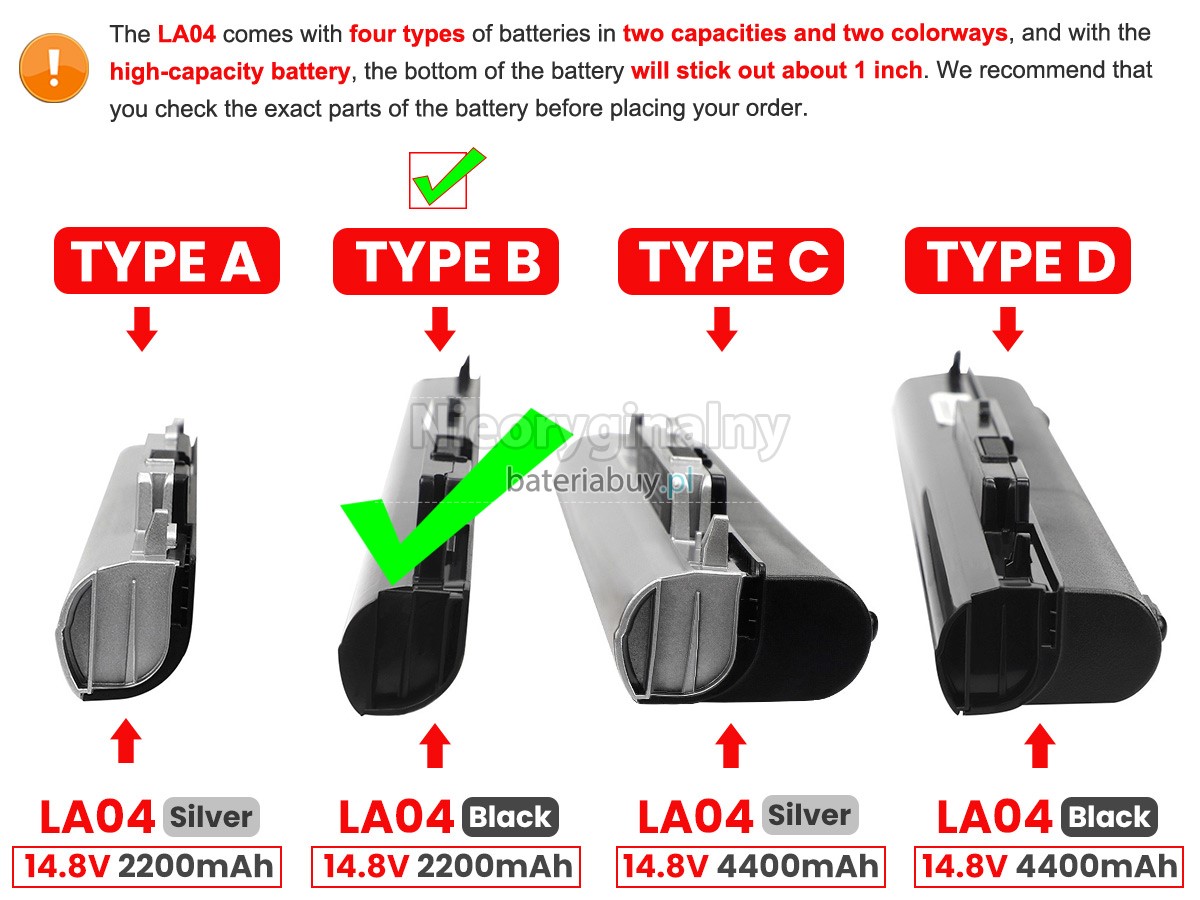 The LA04 comes with four types of batteries in two capacities and two colorways, and with the high-capacity battery, the bottom of the battery will stick out about 1 inch. We recommend that you check the exact parts of the battery before placing your order.

TYPE A

TYPE B

TYPE C

TYPE D

Nieoryginalny
bateriabuy.pl

LA04 Silver
14.8V 2200mAh

LA04 Black
14.8V 2200mAh

LA04 Silver
14.8V 4400mAh

LA04 Black
14.8V 4400mAh