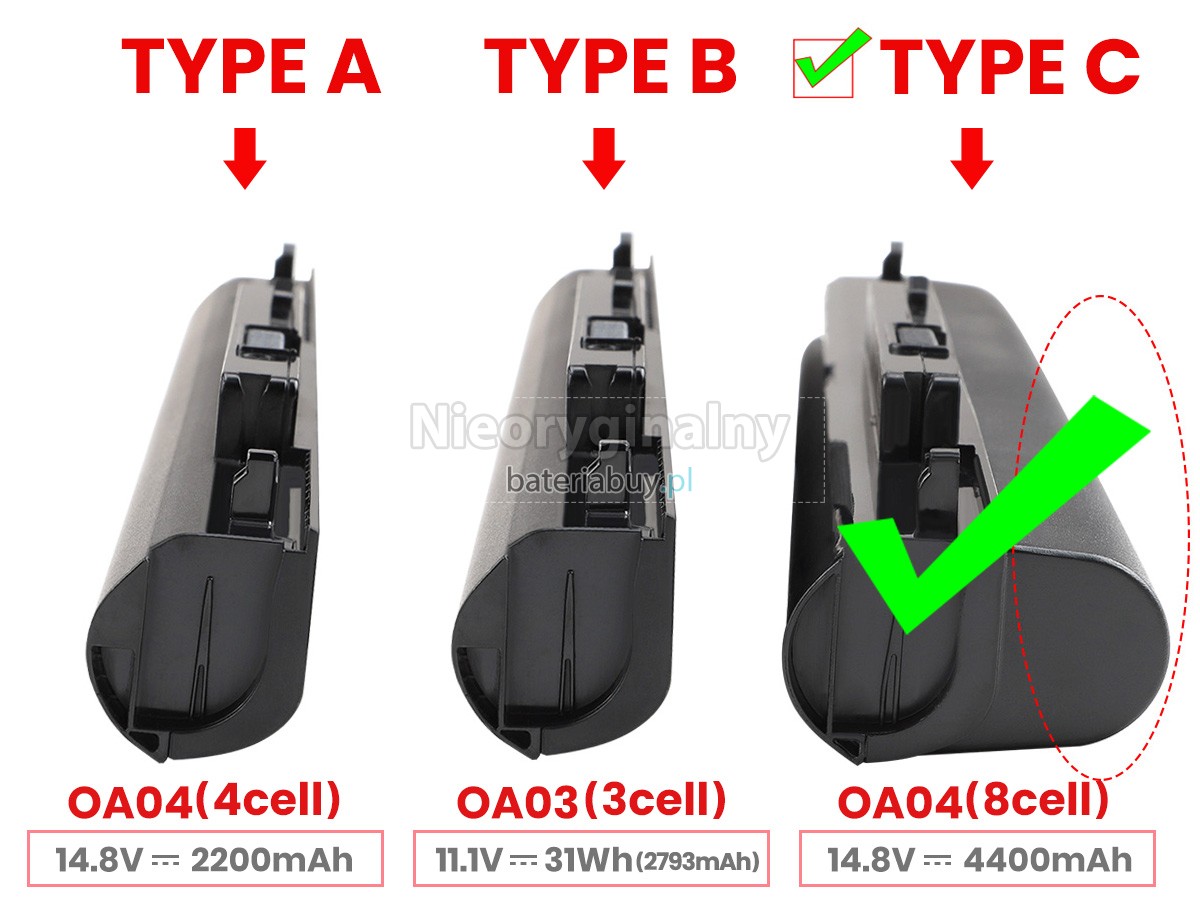 TYPE A

TYPE B

TYPE C

Nieoryginalny
bateriabuy.pl

OA04(4cell)
14.8V ⎓ 2200mAh

OA03(3cell)
11.1V ⎓ 31Wh(2793mAh)

OA04(8cell)
14.8V ⎓ 4400mAh